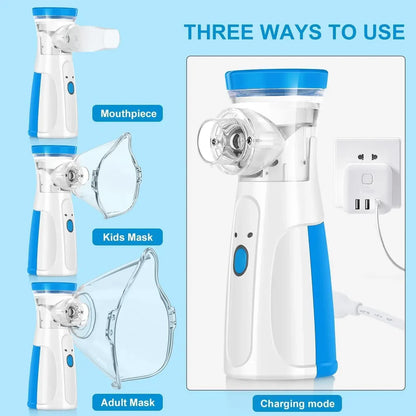 THREE WAYS TO USE

Mouthpiece

Kids Mask

Adult Mask

Charging mode