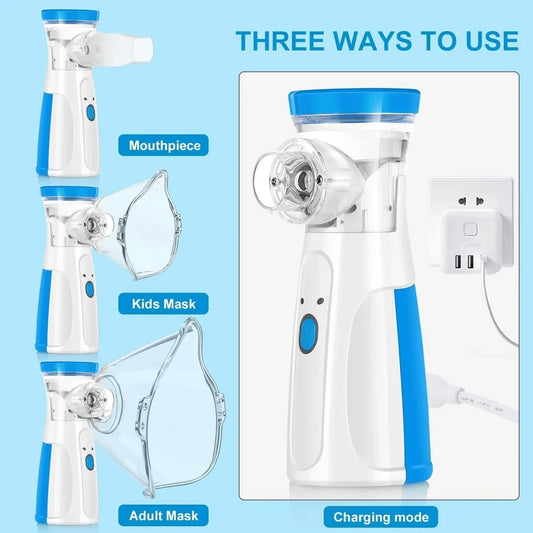 THREE WAYS TO USE

Mouthpiece

Kids Mask

Adult Mask

Charging mode